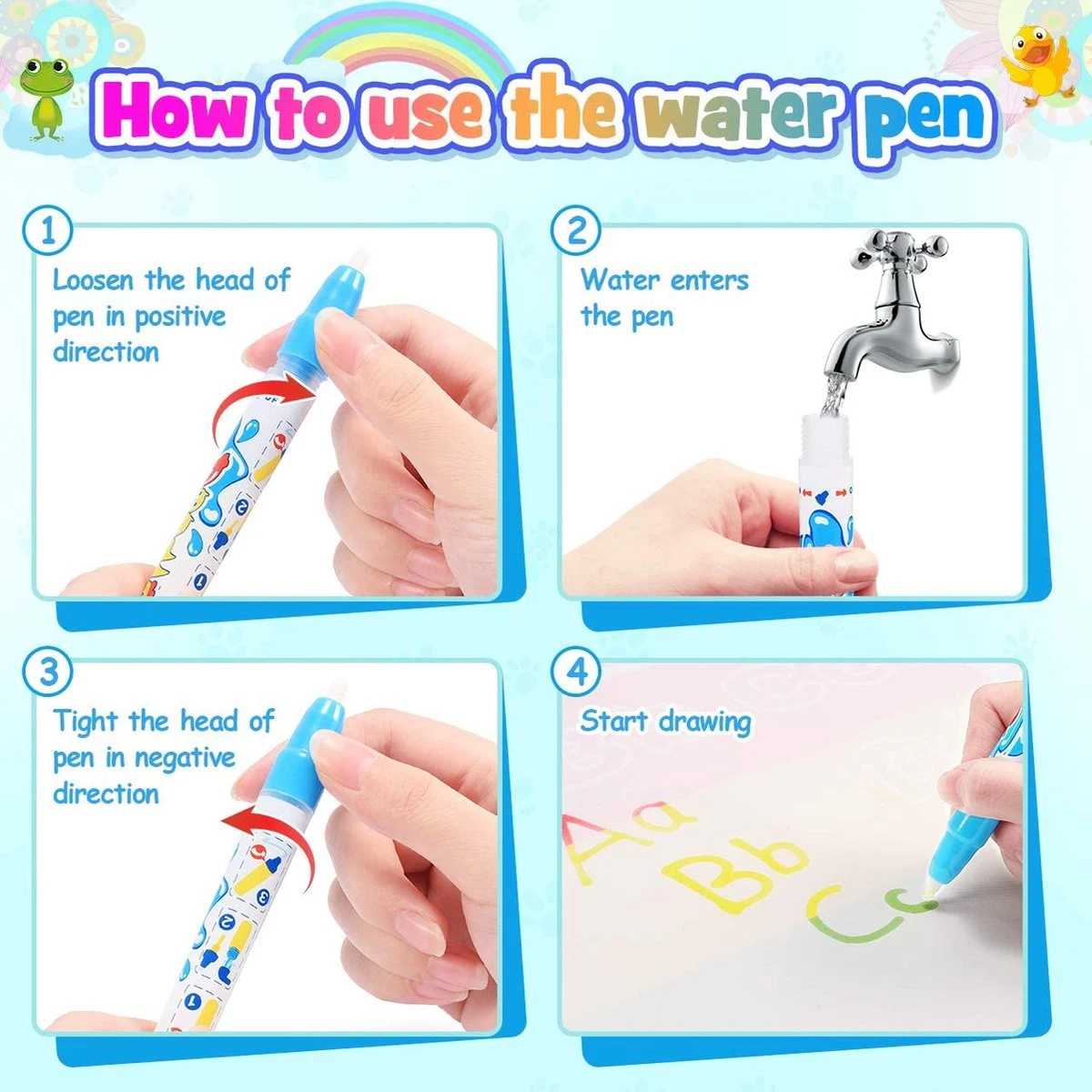 How to use the water pen

1
Loosen the head of pen in positive direction

2
Water enters the pen

3
Tight the head of pen in negative direction

4
Start drawing

Aa Bb Cc