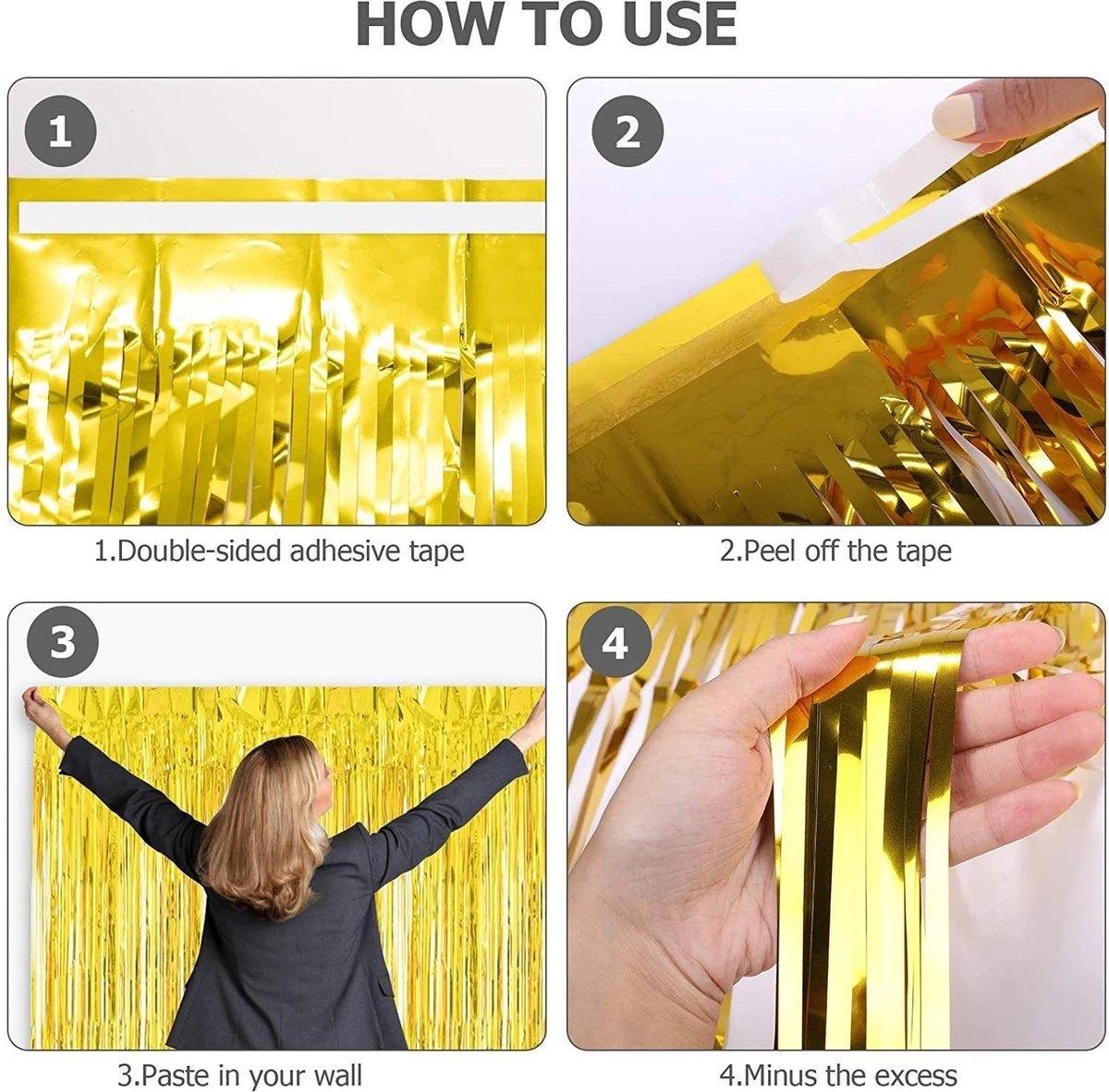 HOW TO USE

1

1.Double-sided adhesive tape

2

2.Peel off the tape

3

3.Paste in your wall

4

4.Minus the excess