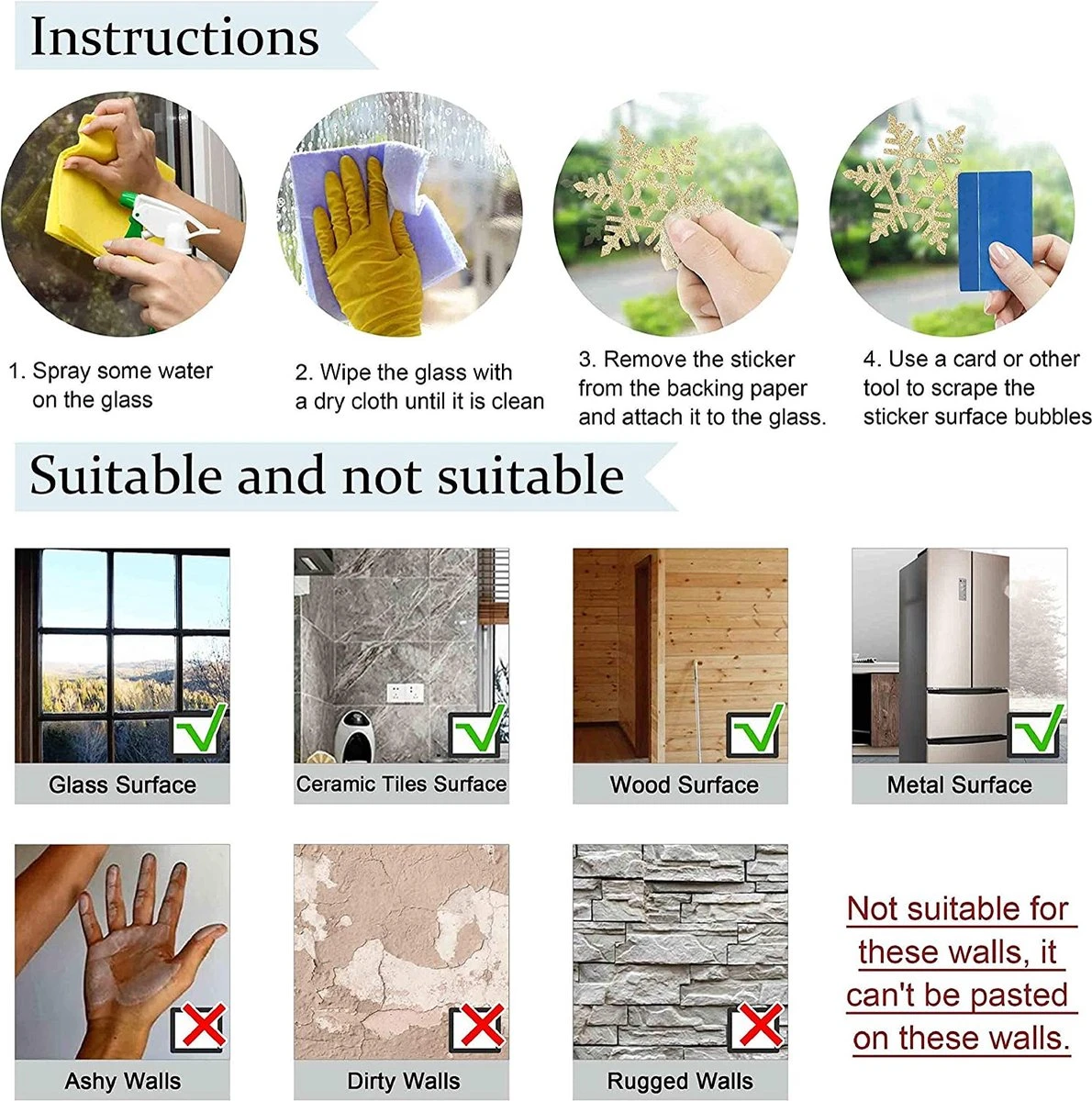 Instructions

1. Spray some water on the glass

2. Wipe the glass with a dry cloth until it is clean

3. Remove the sticker from the backing paper and attach it to the glass.

4. Use a card or other tool to scrape the sticker surface bubbles

Suitable and not suitable

Glass Surface

Ceramic Tiles Surface

Wood Surface

Metal Surface

Ashy Walls

Dirty Walls

Rugged Walls

Not suitable for these walls, it can't be pasted on these walls.