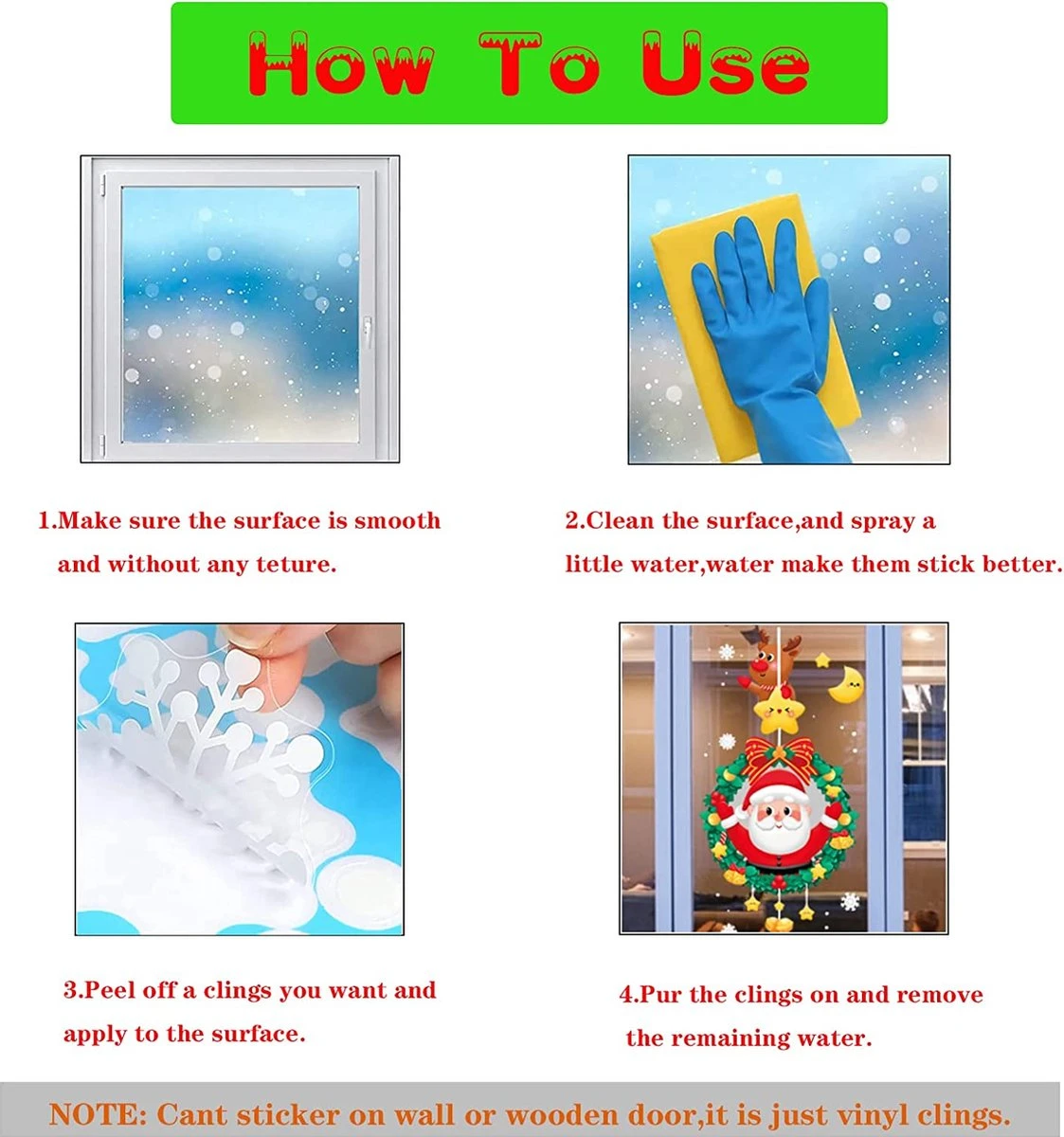 How To Use

1.Make sure the surface is smooth and without any teture.

2.Clean the surface,and spray a little water,water make them stick better.

3.Peel off a clings you want and apply to the surface.

4.Pur the clings on and remove the remaining water.

NOTE: Cant sticker on wall or wooden door,it is just vinyl clings.